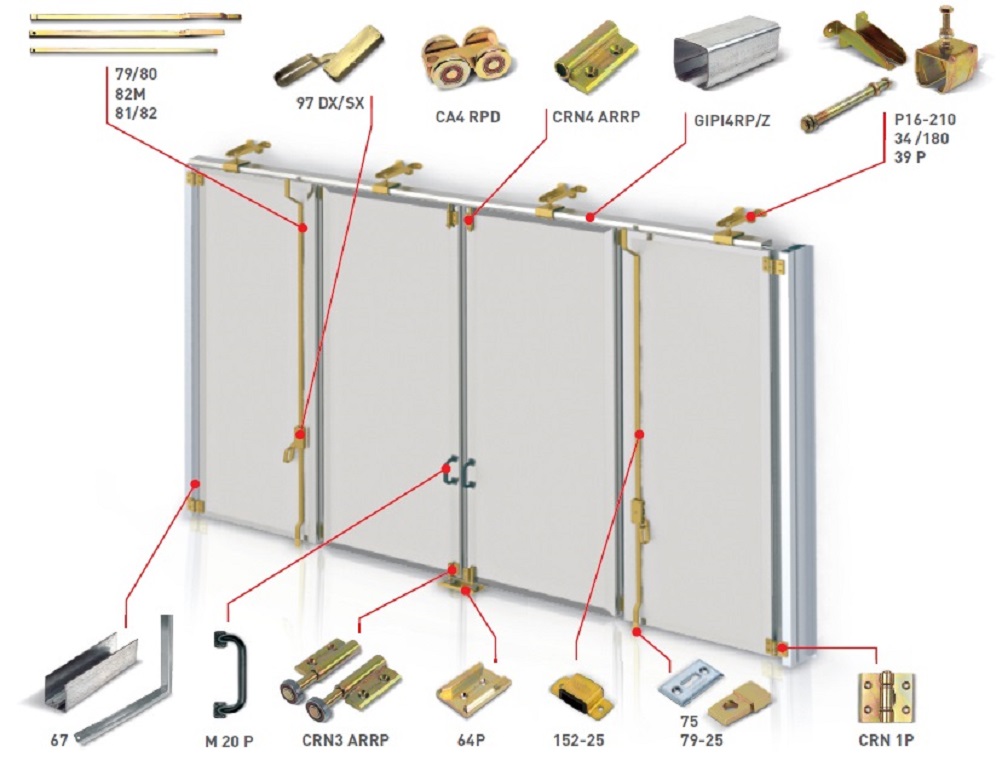 79/80
82M
81/82

97 DX/SX

CA4 RPD

CRN4 ARRP

GIPI4RP/Z

P16-210
34 /180
39 P

67

M 20 P

CRN3 ARRP

64P

152-25

75
79-25

CRN 1P